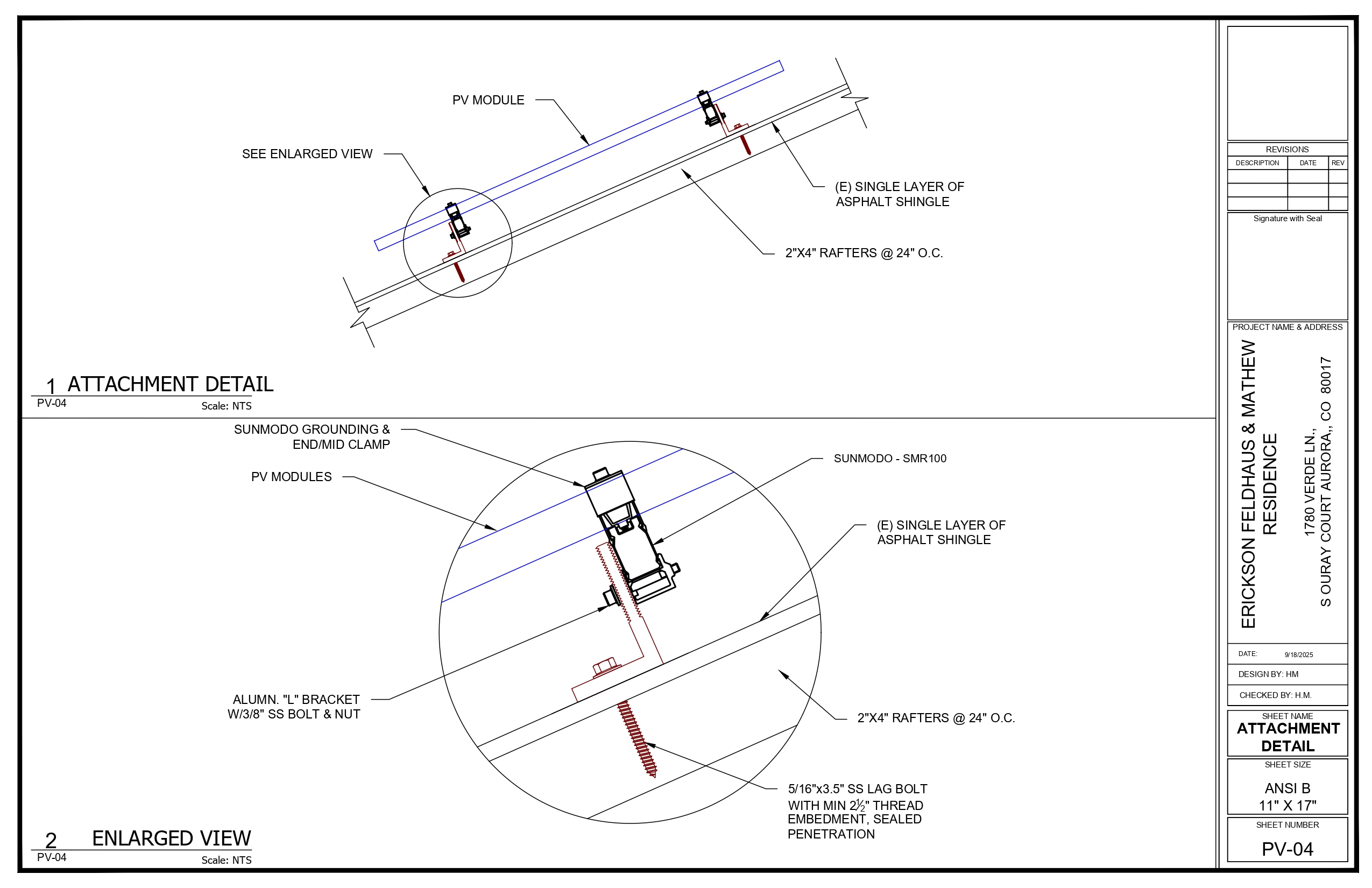 PV MODULE

SEE ENLARGED VIEW

(E) SINGLE LAYER OF ASPHALT SHINGLE

2"X4" RAFTERS @ 24" O.C.

1 ATTACHMENT DETAIL
PV-04
Scale: NTS

SUNMODO GROUNDING & END/MID CLAMP

PV MODULES

SUNMODO - SMR100

(E) SINGLE LAYER OF ASPHALT SHINGLE

ALUMN. "L" BRACKET W/3/8" SS BOLT & NUT

2"X4" RAFTERS @ 24" O.C.

5/16"x3.5" SS LAG BOLT WITH MIN $2\frac{1}{2}$" THREAD EMBEDMENT, SEALED PENETRATION

2 ENLARGED VIEW
PV-04
Scale: NTS

REVISIONS

| DESCRIPTION | DATE | REV |
|---|---|---|
| | | |
| | | |
| | | |

Signature with Seal

PROJECT NAME & ADDRESS

ERICKSON FELDHAUS & MATHEW RESIDENCE

1780 VERDE LN., S OURAY COURT AURORA,, CO 80017

DATE: 9/18/2025

DESIGN BY: HM

CHECKED BY: H.M.

SHEET NAME
ATTACHMENT DETAIL

SHEET SIZE
ANSI B
11" X 17"

SHEET NUMBER
PV-04